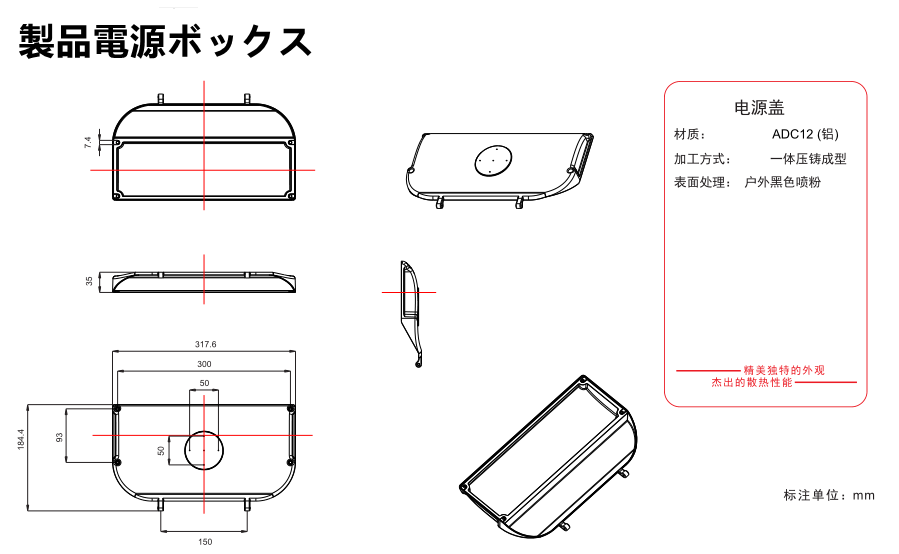 製品電源ボックス

7.4

35

317.6

300

50

184.4

93

50

150

电源盖

材质： ADC12 (铝)

加工方式： 一体压铸成型

表面处理： 户外黑色喷粉

精美独特的外观
杰出的散热性能

标注单位：mm