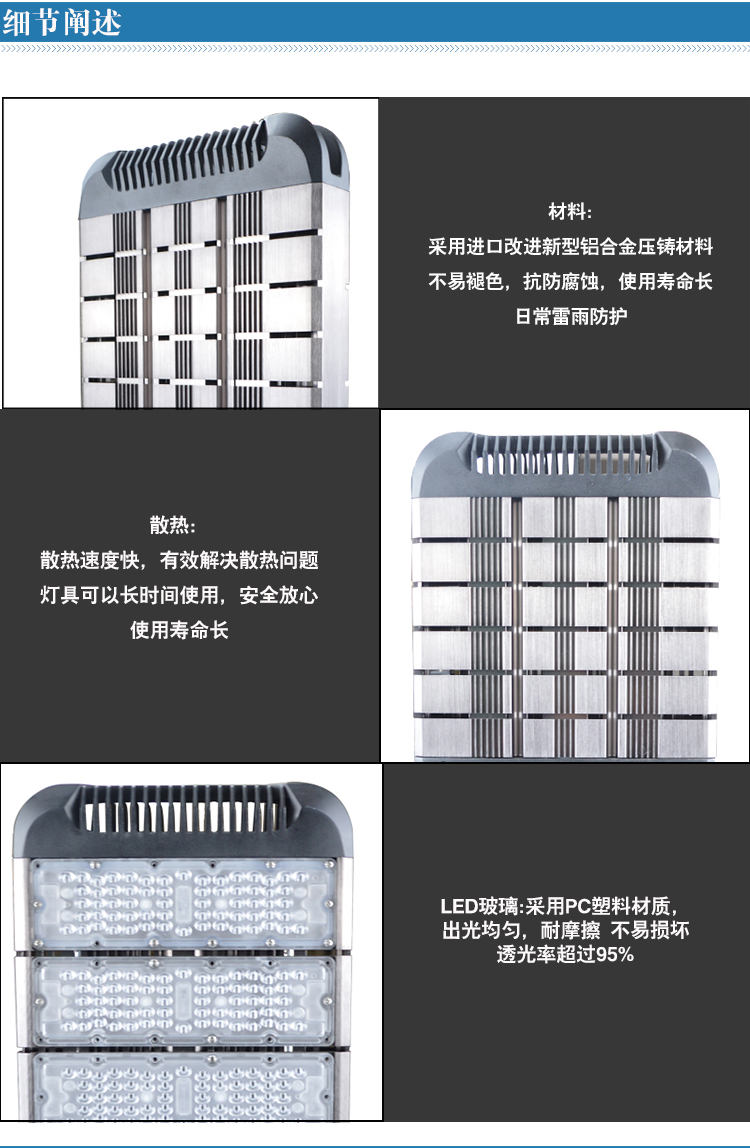 细节阐述

材料:
采用进口改进新型铝合金压铸材料
不易褪色，抗防腐蚀，使用寿命长
日常雷雨防护

散热:
散热速度快，有效解决散热问题
灯具可以长时间使用，安全放心
使用寿命长

LED玻璃:采用PC塑料材质，
出光均匀，耐摩擦 不易损坏
透光率超过95%