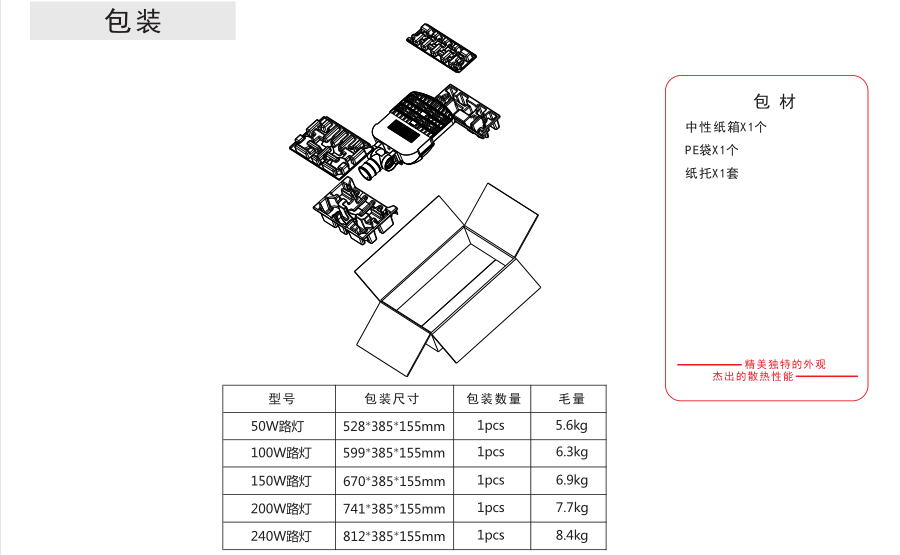 包装

包 材

中性纸箱X1个

PE袋X1个

纸托X1套

精美独特的外观
杰出的散热性能

| 型号 | 包装尺寸 | 包装数量 | 毛量 |
|---|---|---|---|
| 50W路灯 | 528*385*155mm | 1pcs | 5.6kg |
| 100W路灯 | 599*385*155mm | 1pcs | 6.3kg |
| 150W路灯 | 670*385*155mm | 1pcs | 6.9kg |
| 200W路灯 | 741*385*155mm | 1pcs | 7.7kg |
| 240W路灯 | 812*385*155mm | 1pcs | 8.4kg |