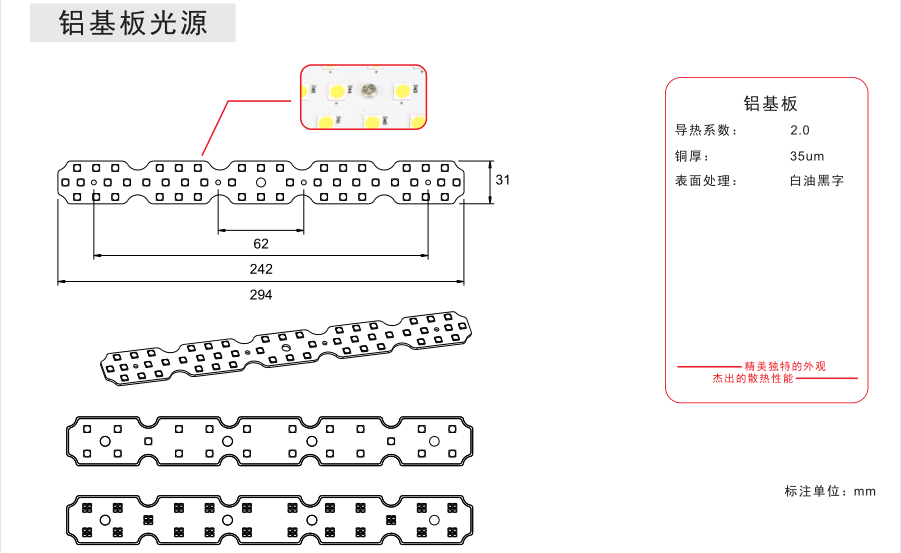 铝基板光源

31

62

242

294

铝基板

导热系数： 2.0

铜厚： 35um

表面处理： 白油黑字

精美独特的外观
杰出的散热性能

标注单位：mm