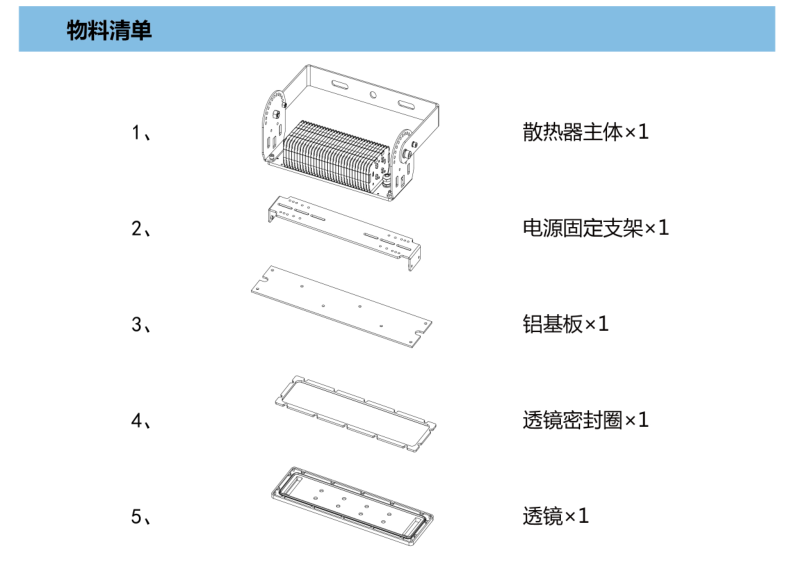 物料清单

1、

散热器主体×1

2、

电源固定支架×1

3、

铝基板×1

4、

透镜密封圈×1

5、

透镜×1