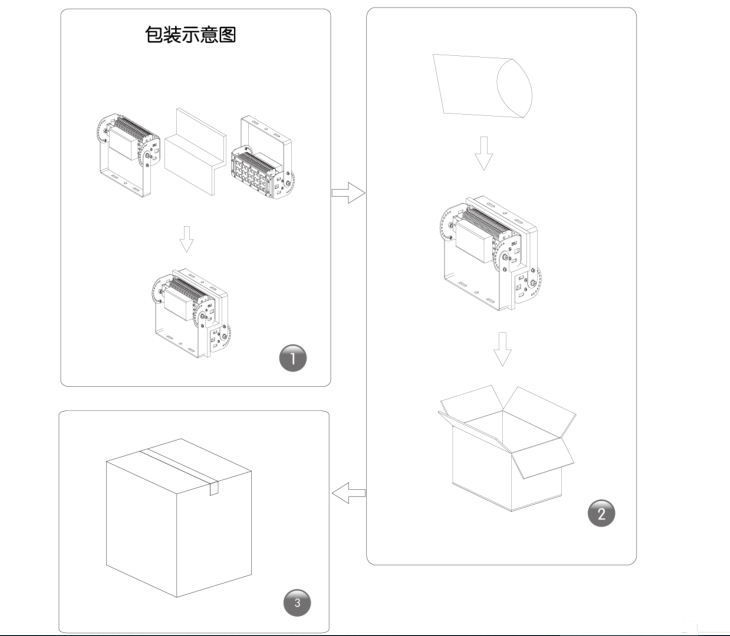 包装示意图

1

2

3