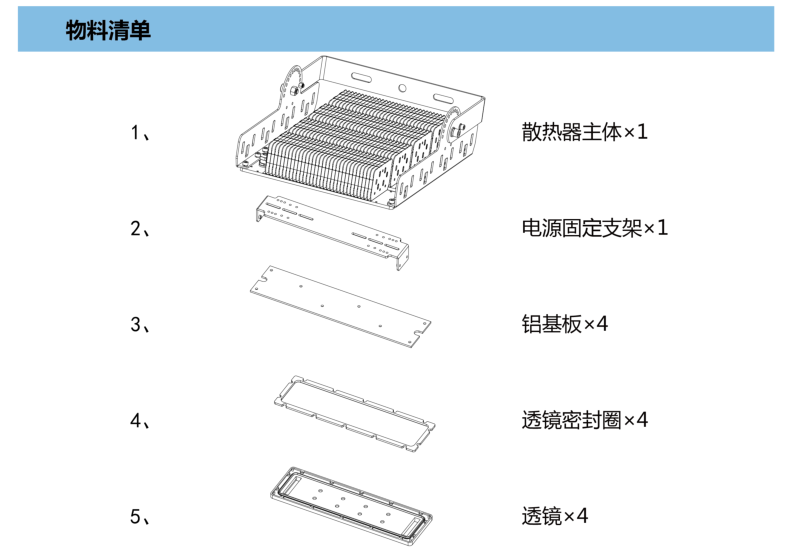 物料清单

1、 散热器主体×1

2、 电源固定支架×1

3、 铝基板×4

4、 透镜密封圈×4

5、 透镜×4