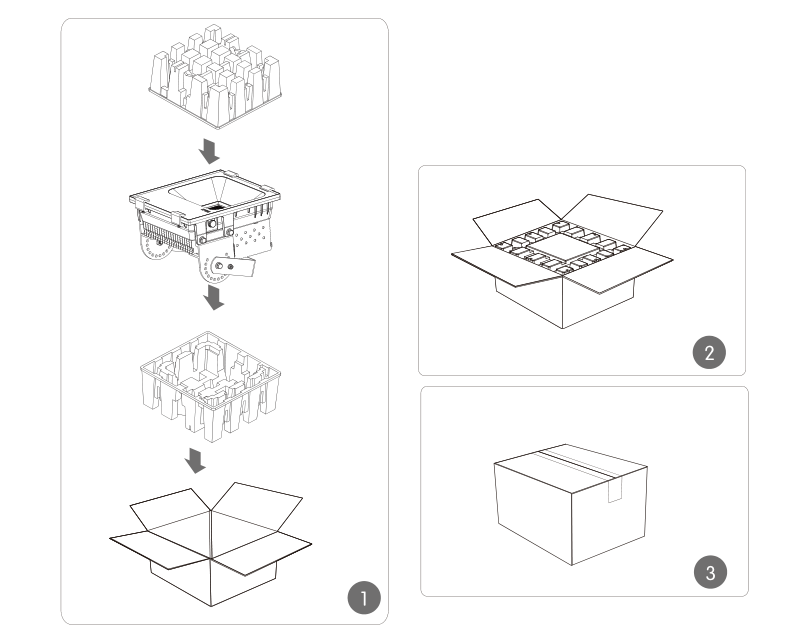 1

2

3