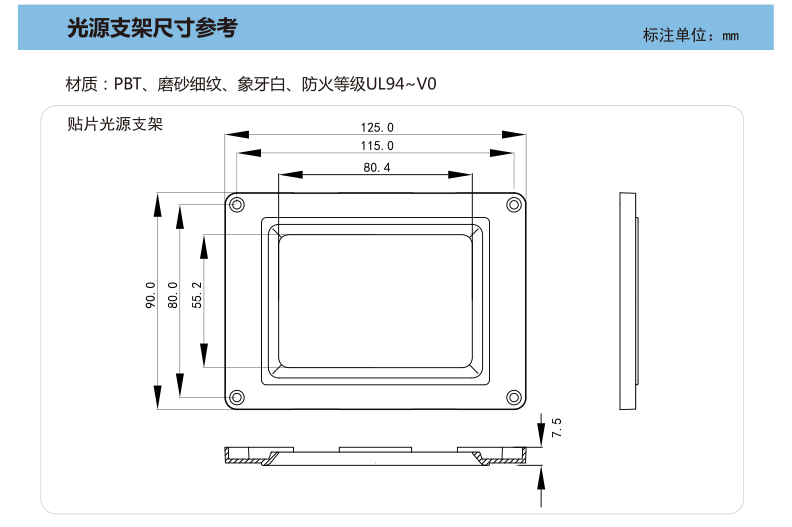 光源支架尺寸参考

标注单位：mm

材质：PBT、磨砂细纹、象牙白、防火等级UL94~V0

贴片光源支架

125.0

115.0

80.4

90.0

80.0

55.2

7.5