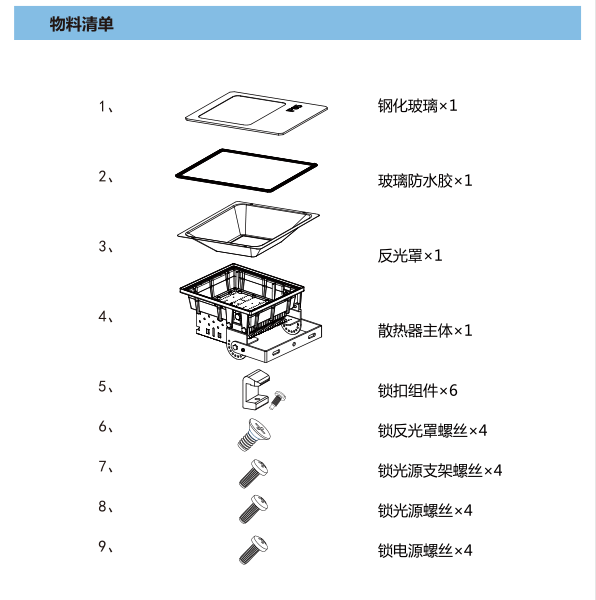 物料清单

1、 钢化玻璃×1

2、 玻璃防水胶×1

3、 反光罩×1

4、 散热器主体×1

5、 锁扣组件×6

6、 锁反光罩螺丝×4

7、 锁光源支架螺丝×4

8、 锁光源螺丝×4

9、 锁电源螺丝×4