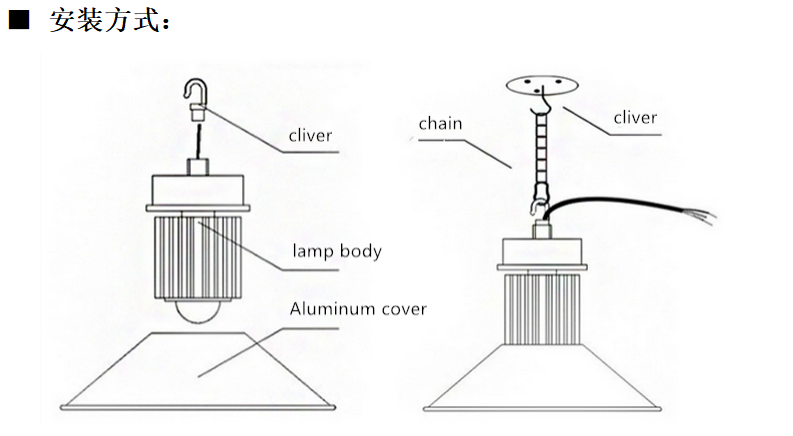 ■ 安装方式：

cliver

lamp body

Aluminum cover

chain

cliver