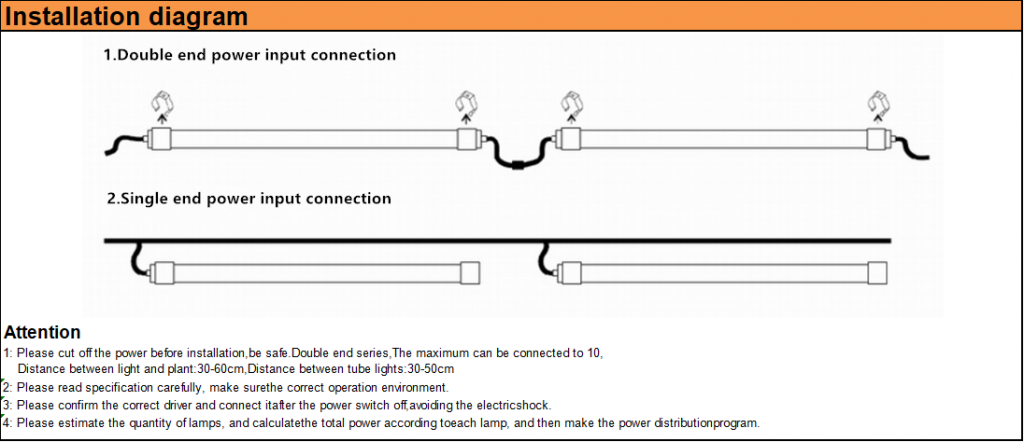 Installation diagram

1.Double end power input connection

2.Single end power input connection

Attention

1: Please cut off the power before installation,be safe.Double end series,The maximum can be connected to 10, Distance between light and plant:30-60cm,Distance between tube lights:30-50cm

2: Please read specification carefully, make surethe correct operation environment.

3: Please confirm the correct driver and connect itafter the power switch off,avoiding the electricshock.

4: Please estimate the quantity of lamps, and calculatethe total power according toeach lamp, and then make the power distributionprogram.