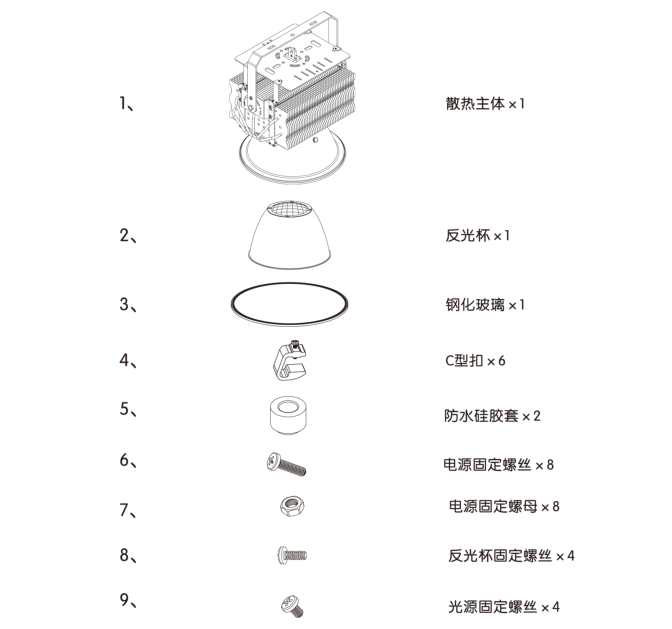 1、 散热主体 ×1

2、 反光杯 ×1

3、 钢化玻璃 ×1

4、 C型扣 ×6

5、 防水硅胶套 ×2

6、 电源固定螺丝 ×8

7、 电源固定螺母 ×8

8、 反光杯固定螺丝 ×4

9、 光源固定螺丝 ×4